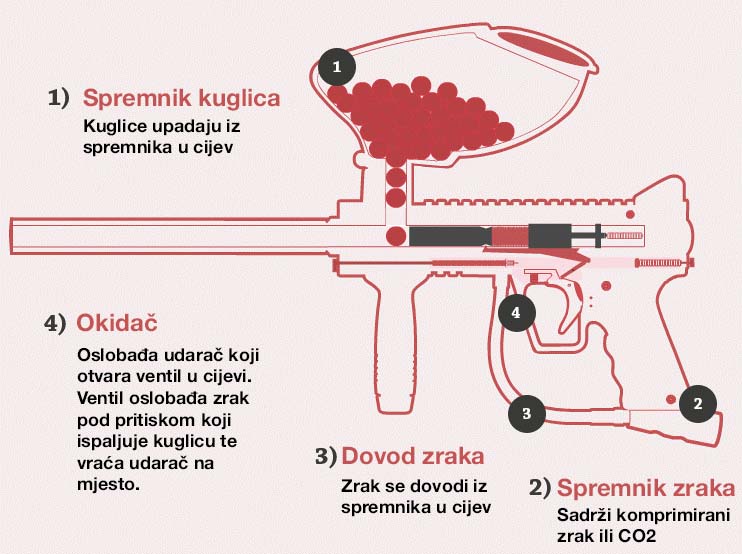 1

1) Spremnik kuglica

Kuglice upadaju iz spremnika u cijev

4

4) Okidač

Oslobađa udarač koji otvara ventil u cijevi. Ventil oslobađa zrak pod pritiskom koji ispaljuje kuglicu te vraća udarač na mjesto.

3

2

3) Dovod zraka

Zrak se dovodi iz spremnika u cijev

2) Spremnik zraka

Sadrži komprimirani zrak ili CO2